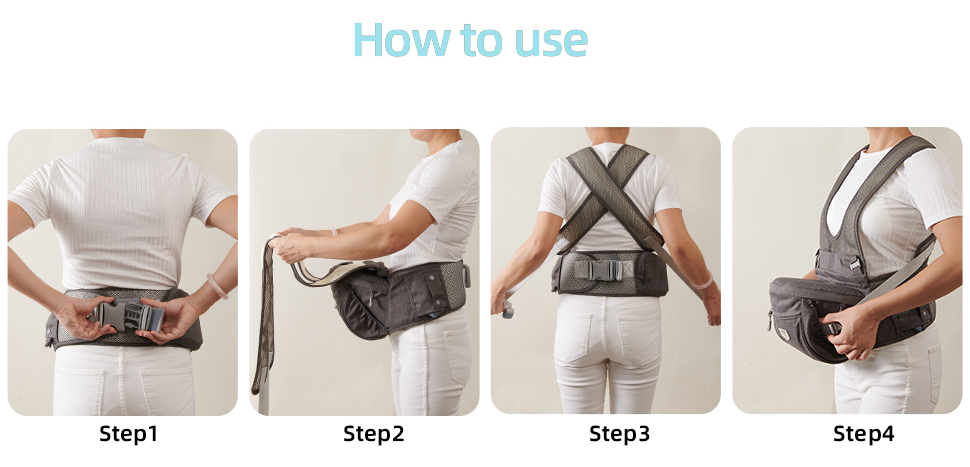 How to use

Step1

Step2

Step3

Step4