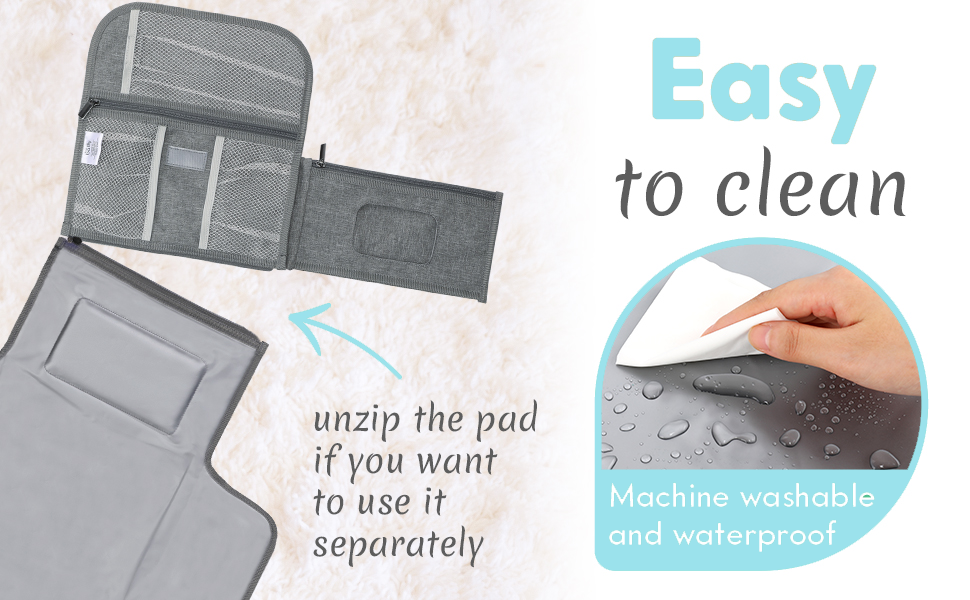 Easy
to clean

unzip the pad if you want to use it separately

Machine washable and waterproof